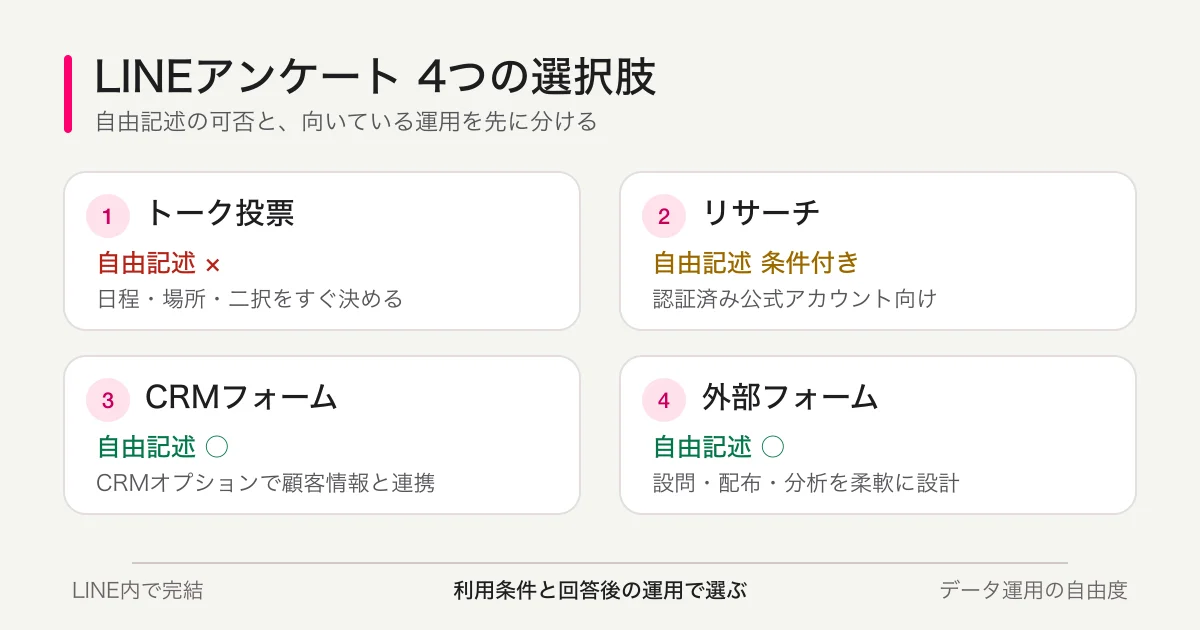 LINEアンケート 4つの選択肢
自由記述の可否と、向いている運用を先に分ける

1 トーク投票
自由記述 ×
日程・場所・二択をすぐ決める

2 リサーチ
自由記述 条件付き
認証済み公式アカウント向け

3 CRMフォーム
自由記述 ○
CRMオプションで顧客情報と連携

4 外部フォーム
自由記述 ○
設問・配布・分析を柔軟に設計

LINE内で完結
利用条件と回答後の運用で選ぶ
データ運用の自由度