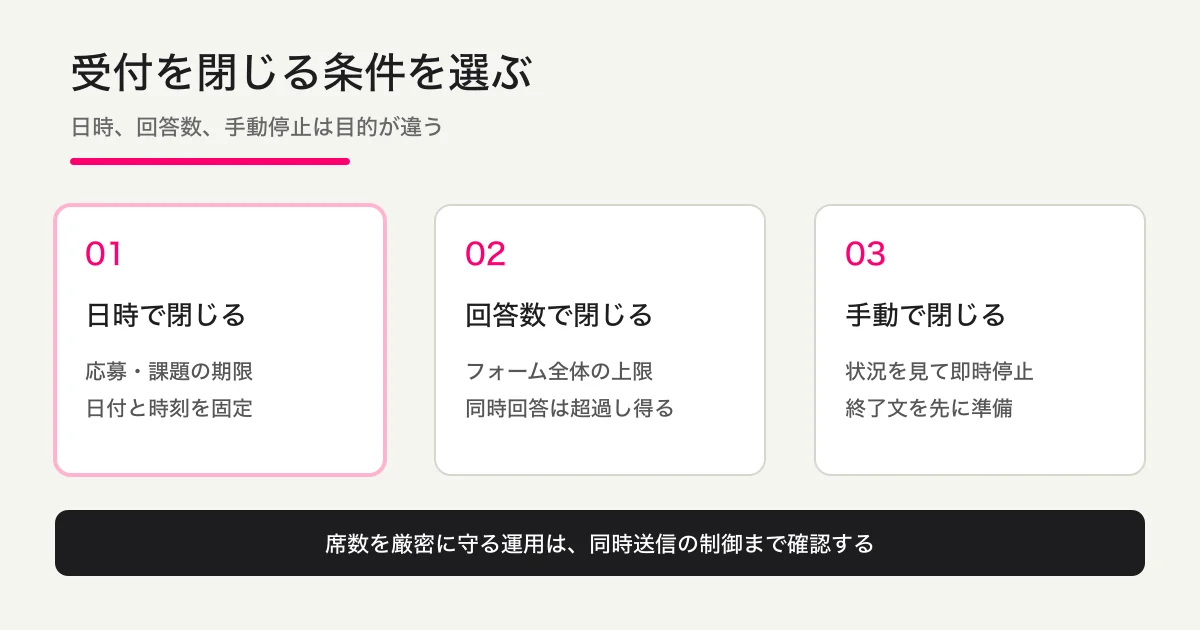 受付を閉じる条件を選ぶ

日時、回答数、手動停止は目的が違う

01

日時で閉じる

応募・課題の期限
日付と時刻を固定

02

回答数で閉じる

フォーム全体の上限
同時回答は超過し得る

03

手動で閉じる

状況を見て即時停止
終了文を先に準備

席数を厳密に守る運用は、同時送信の制御まで確認する