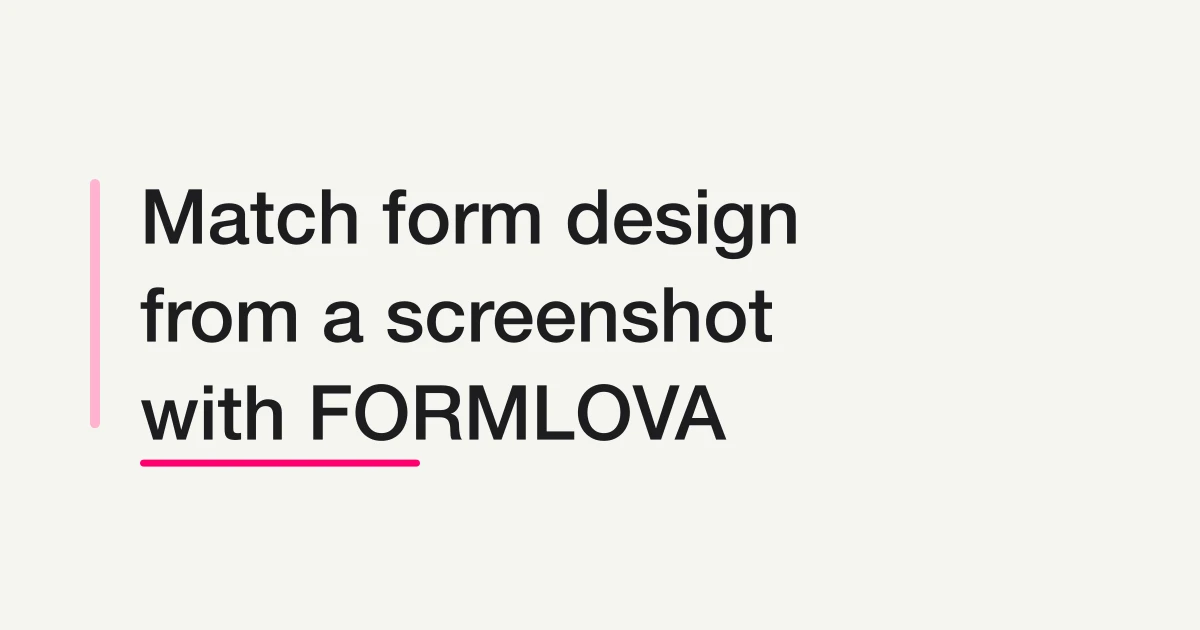 Match form design from a screenshot with FORMLOVA