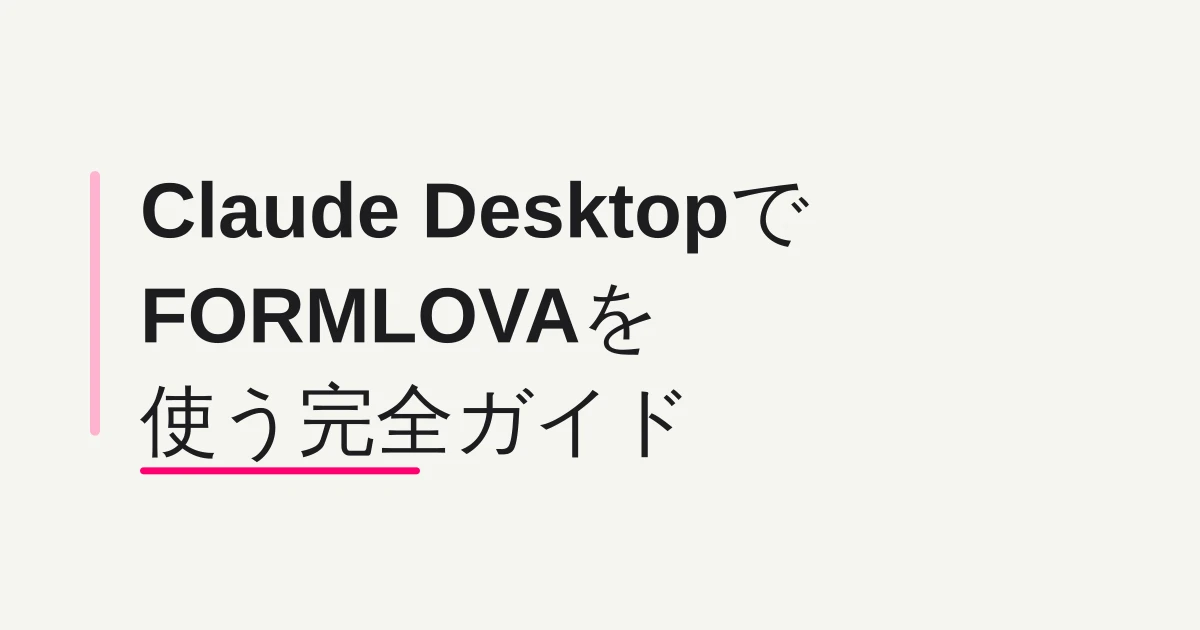 Claude Desktopで
FORMLOVAを
使う完全ガイド