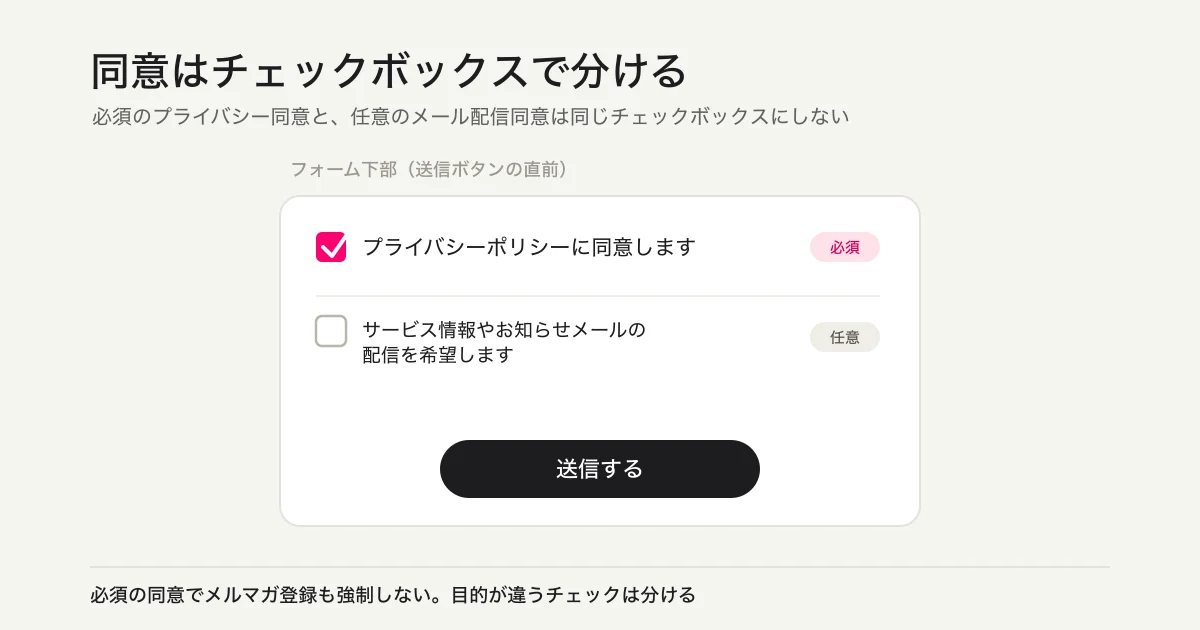 同意はチェックボックスで分ける

必須のプライバシー同意と、任意のメール配信同意は同じチェックボックスにしない

フォーム下部（送信ボタンの直前）

プライバシーポリシーに同意します

必須

サービス情報やお知らせメールの配信を希望します

任意

送信する

必須の同意でメルマガ登録も強制しない。目的が違うチェックは分ける